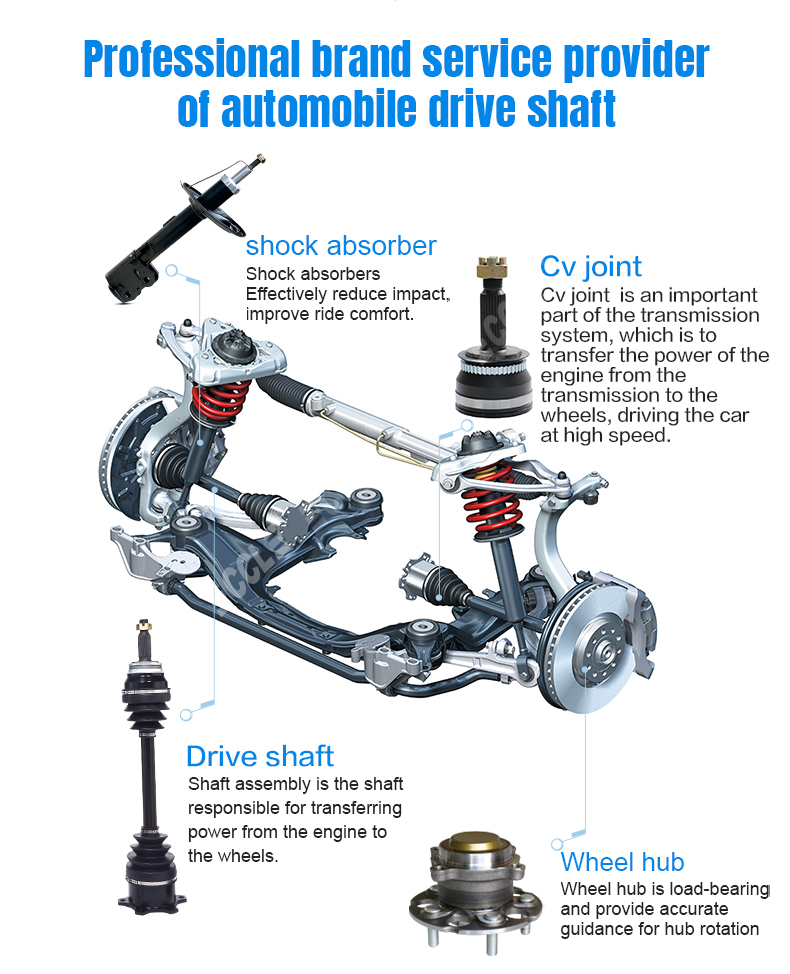 Professional brand service provider of automobile drive shaft

shock absorber
Shock absorbers Effectively reduce impact, improve ride comfort.

Cv joint
Cv joint is an important part of the transmission system, which is to transfer the power of the engine from the transmission to the wheels, driving the car at high speed.

Drive shaft
Shaft assembly is the shaft responsible for transferring power from the engine to the wheels.

Wheel hub
Wheel hub is load-bearing and provide accurate guidance for hub rotation